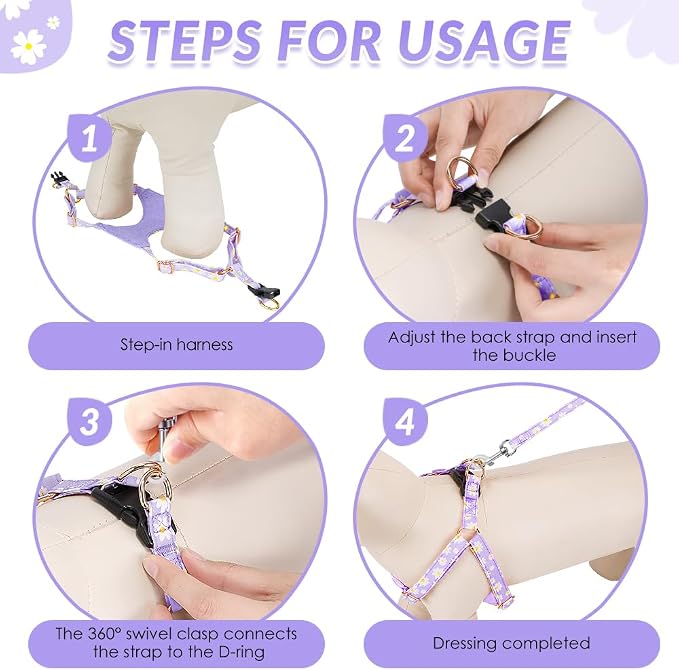 STEPS FOR USAGE

1

Step-in harness

2

Adjust the back strap and insert the buckle

3

The 360° swivel clasp connects the strap to the D-ring

4

Dressing completed