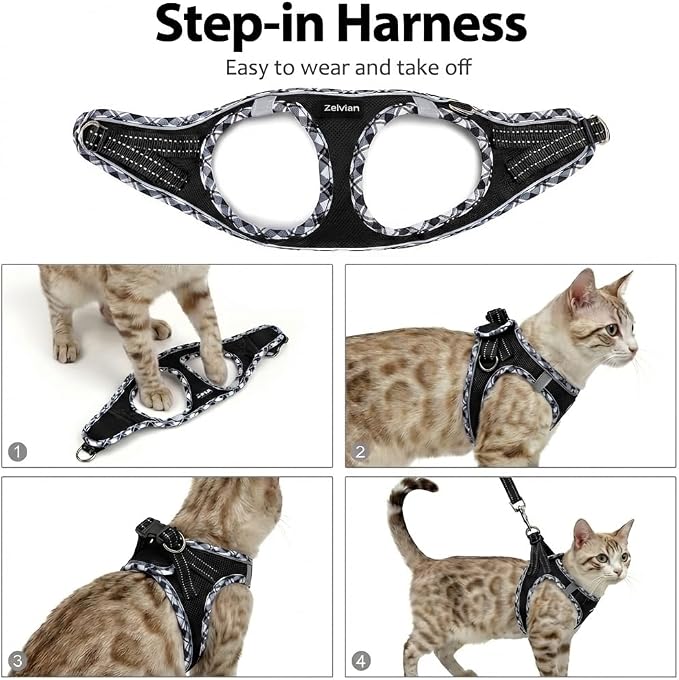 Step-in Harness

Easy to wear and take off

Zelvian

1

2

3

4