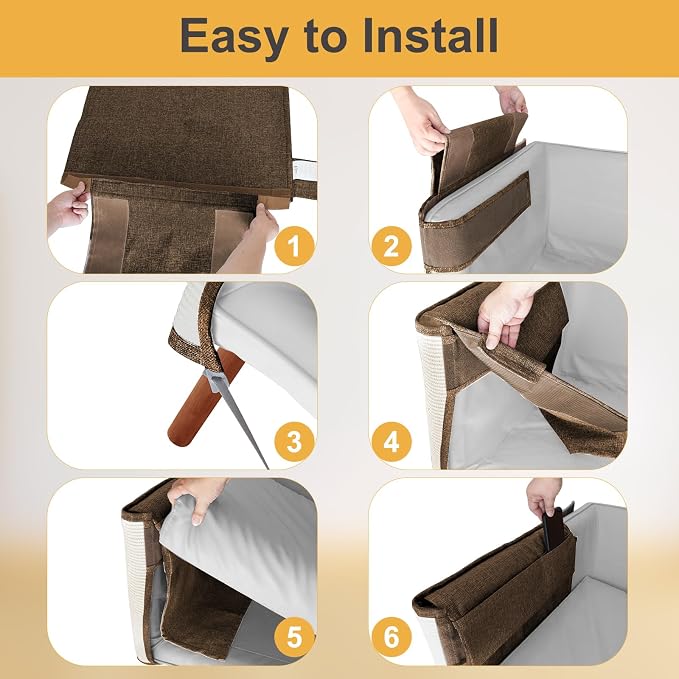 Easy to Install

1

2

3

4

5

6