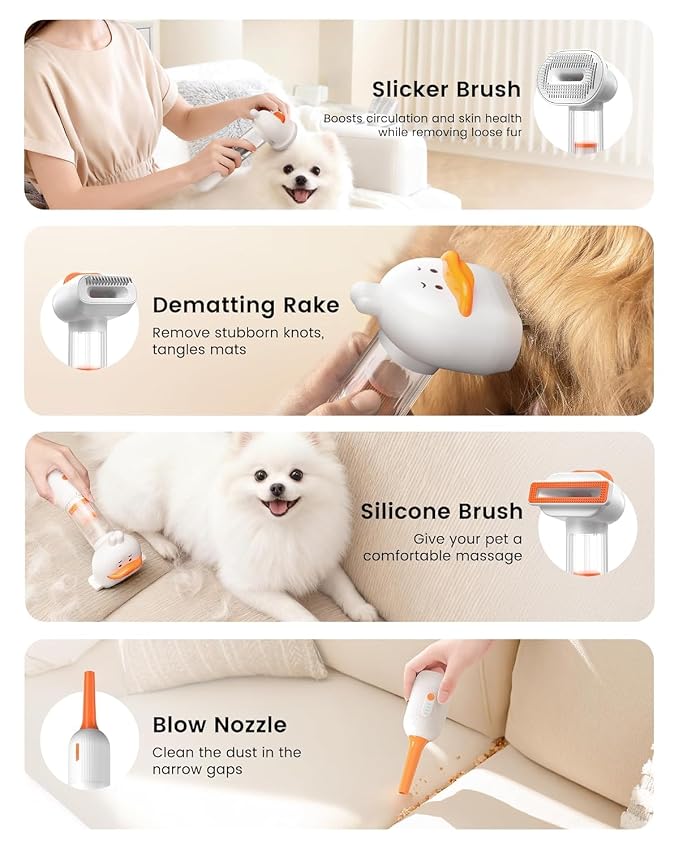 Slicker Brush
Boosts circulation and skin health while removing loose fur

Dematting Rake
Remove stubborn knots, tangles mats

Silicone Brush
Give your pet a comfortable massage

Blow Nozzle
Clean the dust in the narrow gaps