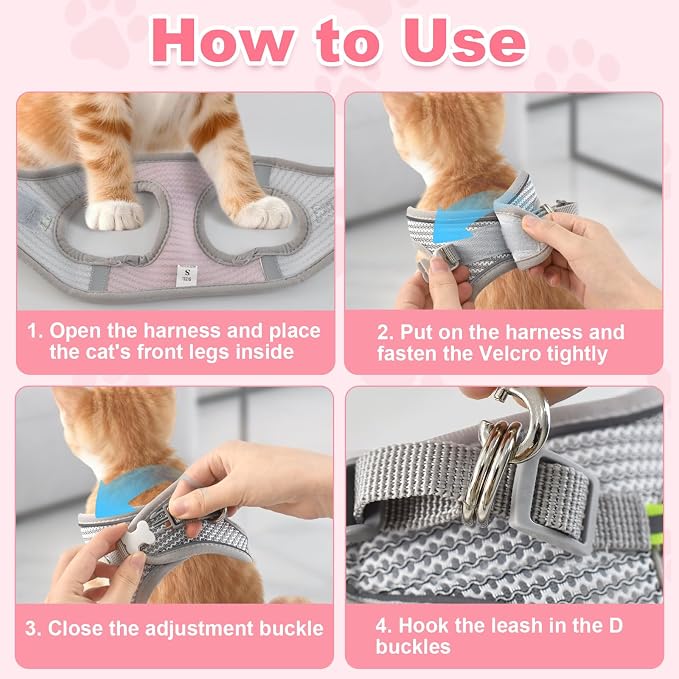 How to Use

S

1. Open the harness and place the cat's front legs inside

2. Put on the harness and fasten the Velcro tightly

3. Close the adjustment buckle

4. Hook the leash in the D buckles