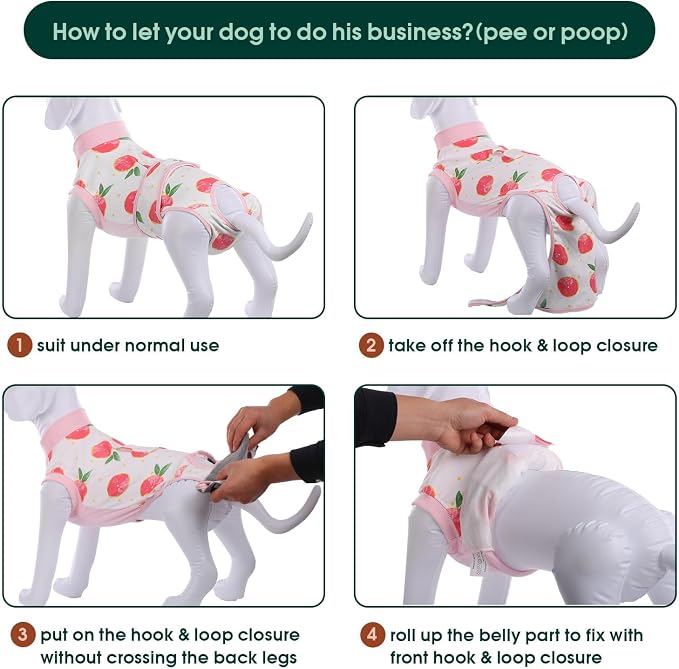 How to let your dog to do his business?(pee or poop)

1 suit under normal use

2 take off the hook & loop closure

3 put on the hook & loop closure without crossing the back legs

4 roll up the belly part to fix with front hook & loop closure