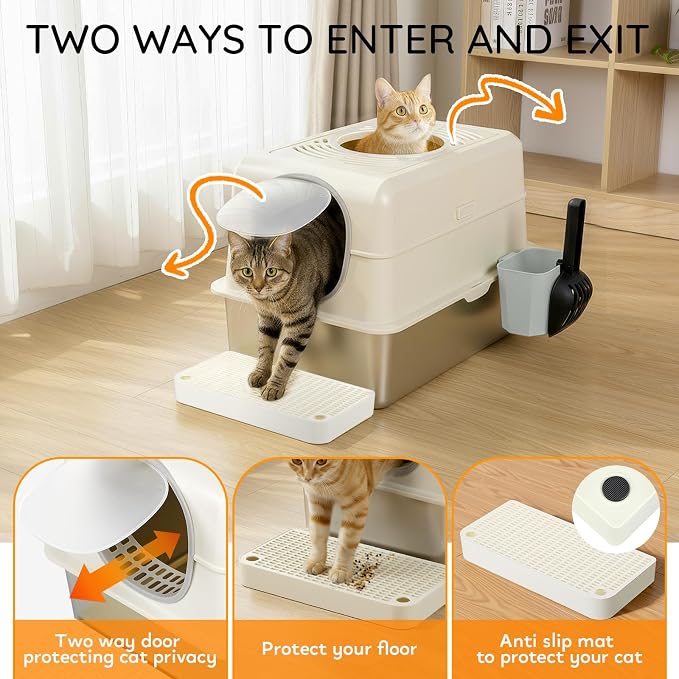 TWO WAYS TO ENTER AND EXIT

Two way door protecting cat privacy

Protect your floor

Anti slip mat to protect your cat