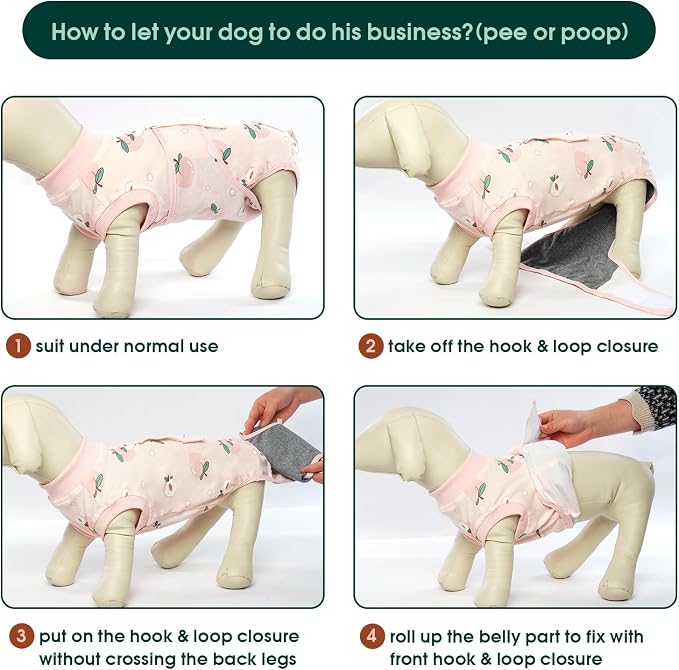 How to let your dog to do his business?(pee or poop)

1 suit under normal use

2 take off the hook & loop closure

3 put on the hook & loop closure without crossing the back legs

4 roll up the belly part to fix with front hook & loop closure