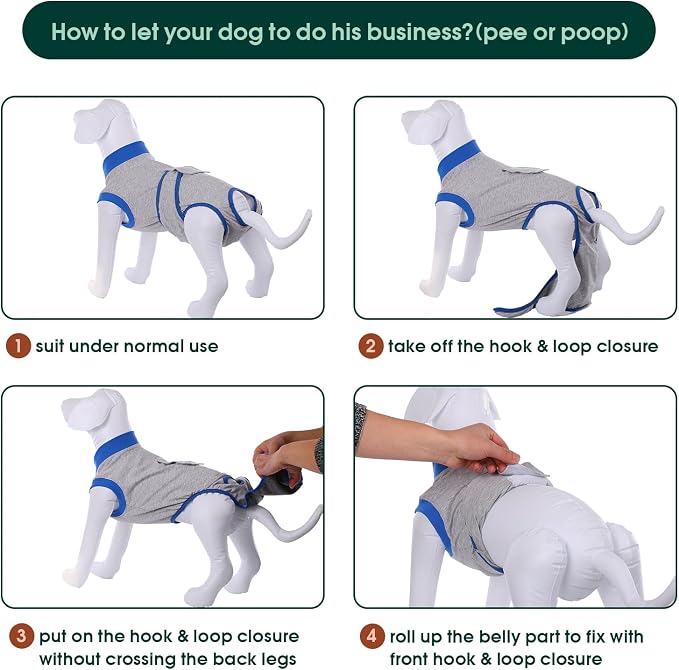 How to let your dog to do his business?(pee or poop)

1 suit under normal use

2 take off the hook & loop closure

3 put on the hook & loop closure without crossing the back legs

4 roll up the belly part to fix with front hook & loop closure