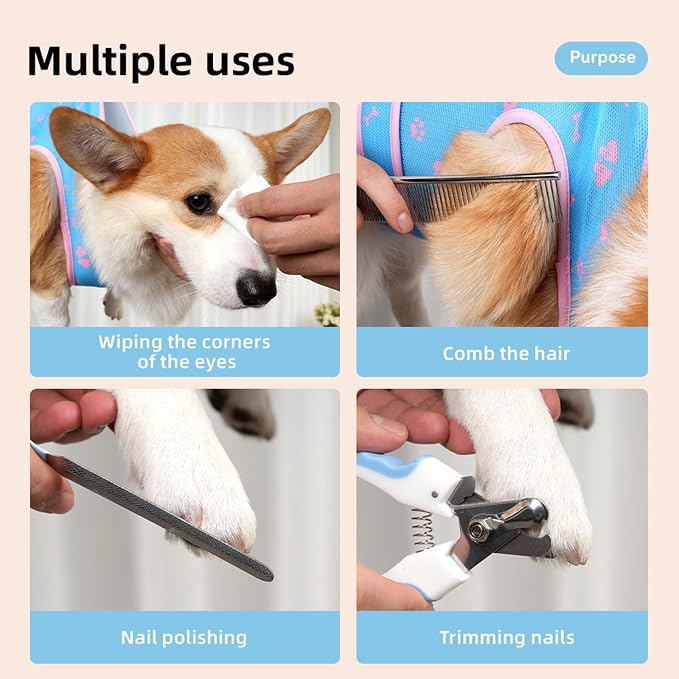 Multiple uses

Purpose

Wiping the corners of the eyes

Comb the hair

Nail polishing

Trimming nails