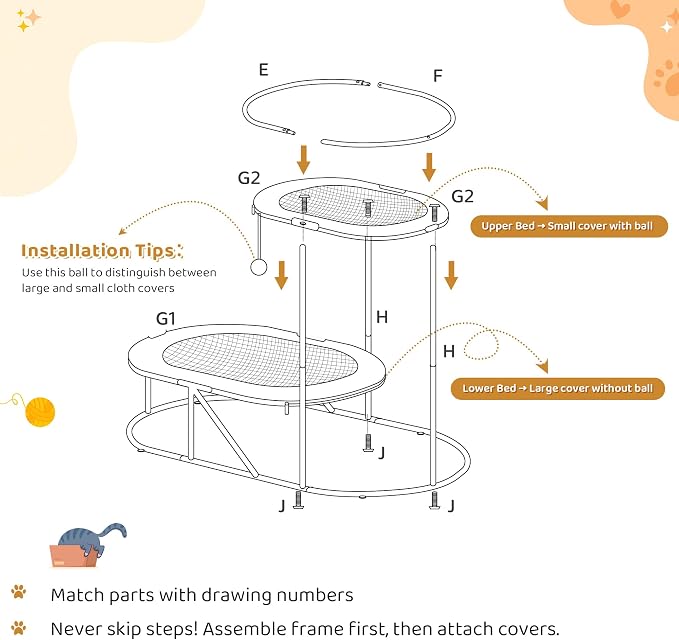 E

F

G2

G2

Upper Bed → Small cover with ball

Installation Tips:

Use this ball to distinguish between large and small cloth covers

G1

H

H

Lower Bed → Large cover without ball

J

J

J

Match parts with drawing numbers

Never skip steps! Assemble frame first, then attach covers.