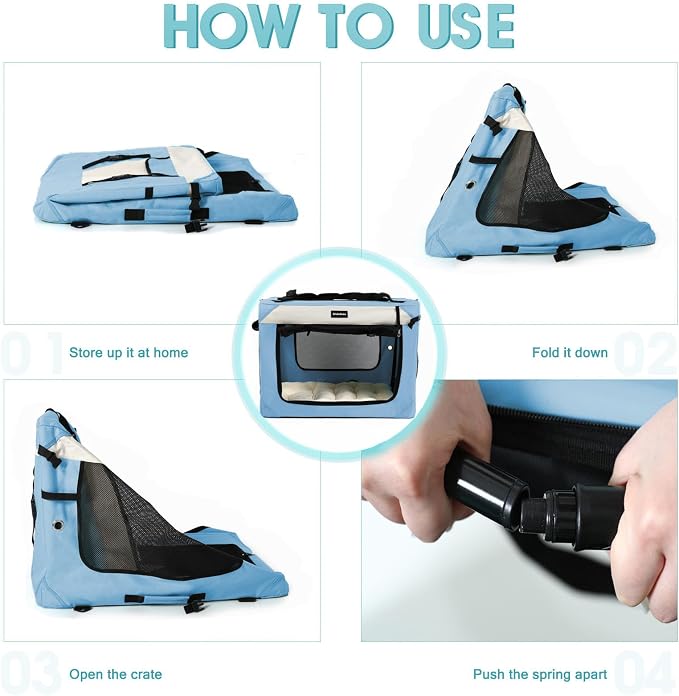 HOW TO USE

01 Store up it at home

Fold it down 02

03 Open the crate

Push the spring apart 04