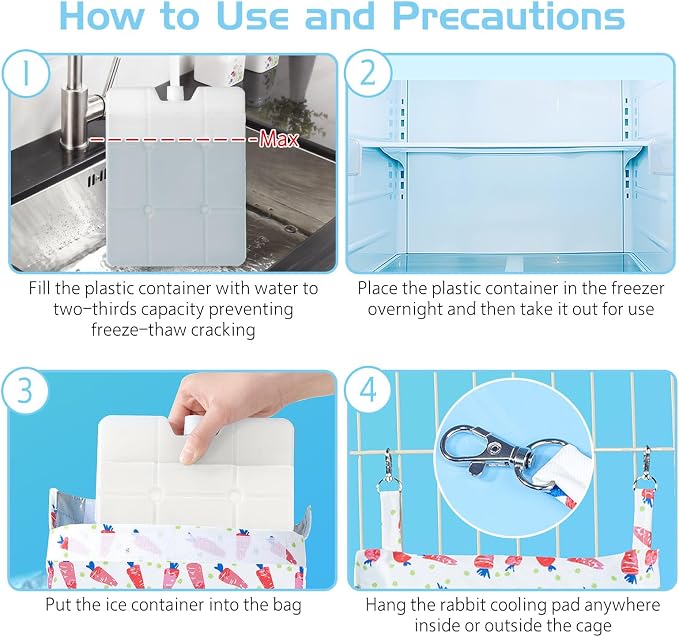 How to Use and Precautions

1

Max

Fill the plastic container with water to two-thirds capacity preventing freeze-thaw cracking

2

Place the plastic container in the freezer overnight and then take it out for use

3

Put the ice container into the bag

4

Hang the rabbit cooling pad anywhere inside or outside the cage