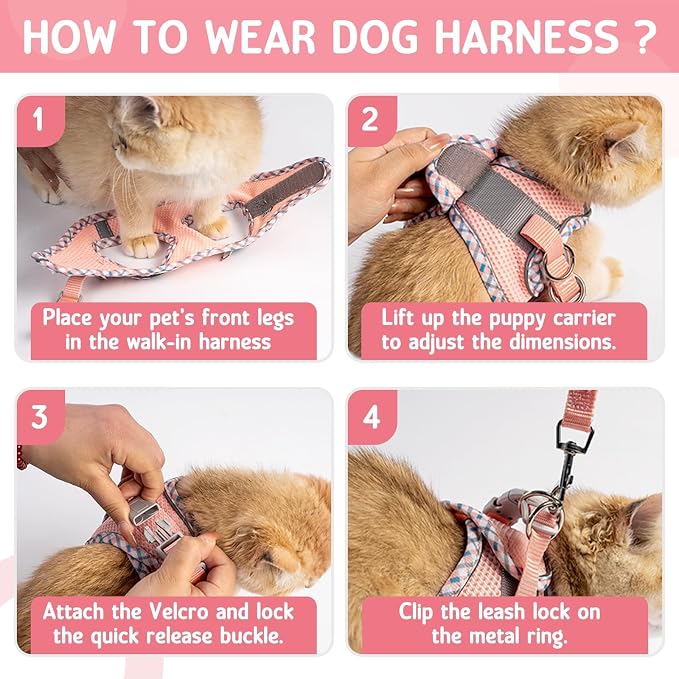 HOW TO WEAR DOG HARNESS ?

1

Place your pet's front legs in the walk-in harness

2

Lift up the puppy carrier to adjust the dimensions.

3

Attach the Velcro and lock the quick release buckle.

4

Clip the leash lock on the metal ring.