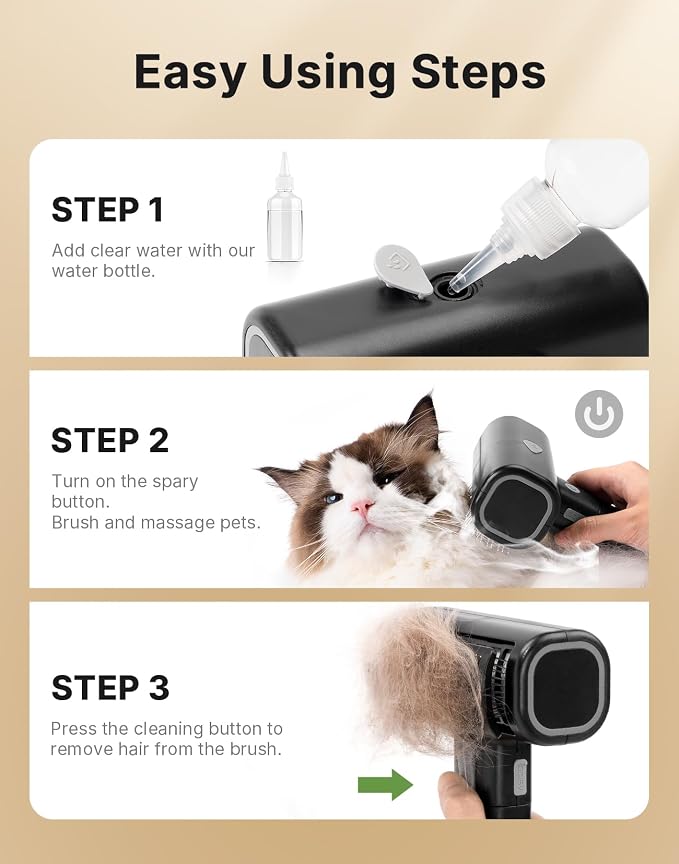 Easy Using Steps

STEP 1

Add clear water with our water bottle.

STEP 2

Turn on the spary button.
Brush and massage pets.

STEP 3

Press the cleaning button to remove hair from the brush.