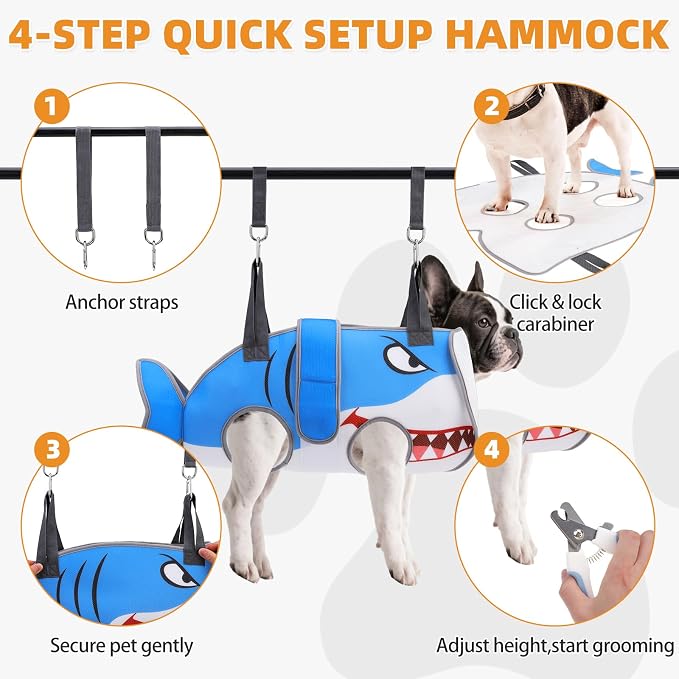 4-STEP QUICK SETUP HAMMOCK

1

Anchor straps

2

Click & lock carabiner

3

Secure pet gently

4

Adjust height,start grooming