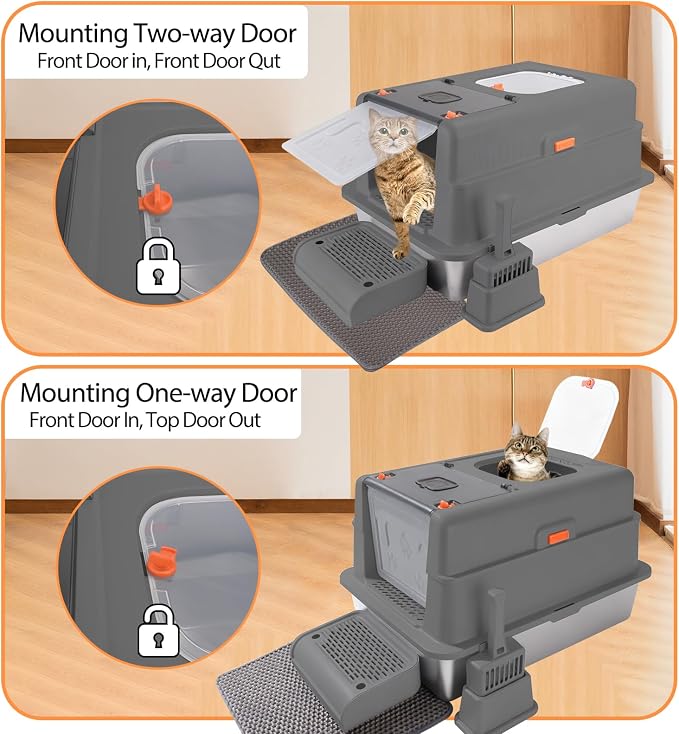 Mounting Two-way Door
Front Door in, Front Door Qut

Mounting One-way Door
Front Door In, Top Door Out