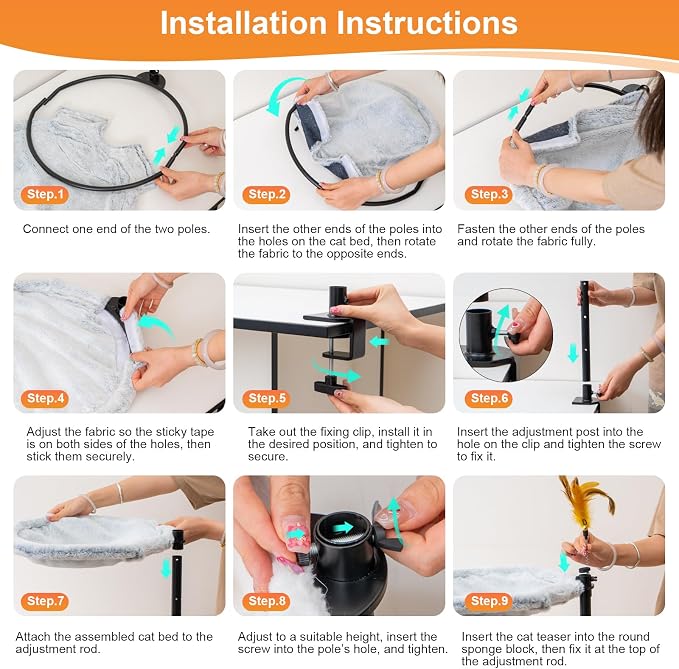 Installation Instructions

Step.1

Connect one end of the two poles.

Step.2

Insert the other ends of the poles into the holes on the cat bed, then rotate the fabric to the opposite ends.

Step.3

Fasten the other ends of the poles and rotate the fabric fully.

Step.4

Adjust the fabric so the sticky tape is on both sides of the holes, then stick them securely.

Step.5

Take out the fixing clip, install it in the desired position, and tighten to secure.

Step.6

Insert the adjustment post into the hole on the clip and tighten the screw to fix it.

Step.7

Attach the assembled cat bed to the adjustment rod.

Step.8

Adjust to a suitable height, insert the screw into the pole's hole, and tighten.

Step.9

Insert the cat teaser into the round sponge block, then fix it at the top of the adjustment rod.