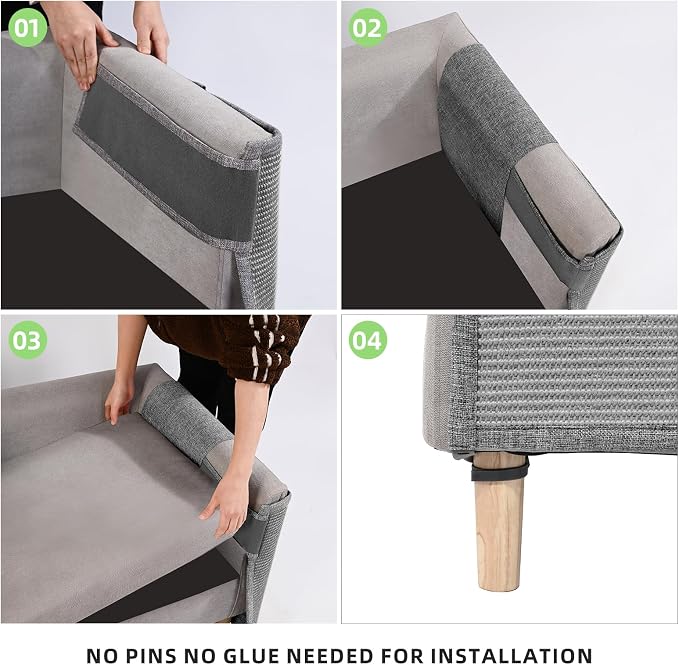 01

02

03

04

NO PINS NO GLUE NEEDED FOR INSTALLATION