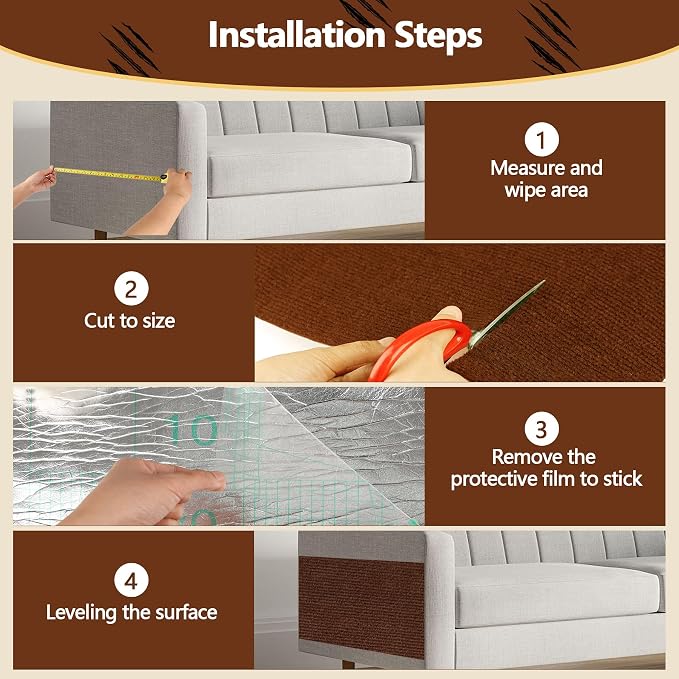 Installation Steps

1
Measure and wipe area

2
Cut to size

10

3
Remove the protective film to stick

4
Leveling the surface