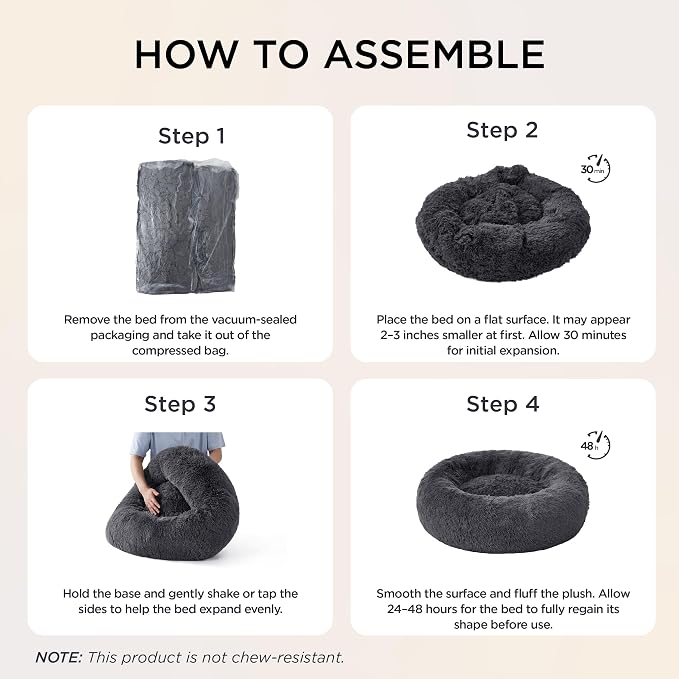 HOW TO ASSEMBLE

Step 1

Remove the bed from the vacuum-sealed packaging and take it out of the compressed bag.

Step 2

30 min

Place the bed on a flat surface. It may appear 2–3 inches smaller at first. Allow 30 minutes for initial expansion.

Step 3

Hold the base and gently shake or tap the sides to help the bed expand evenly.

Step 4

48 h

Smooth the surface and fluff the plush. Allow 24–48 hours for the bed to fully regain its shape before use.

NOTE: This product is not chew-resistant.