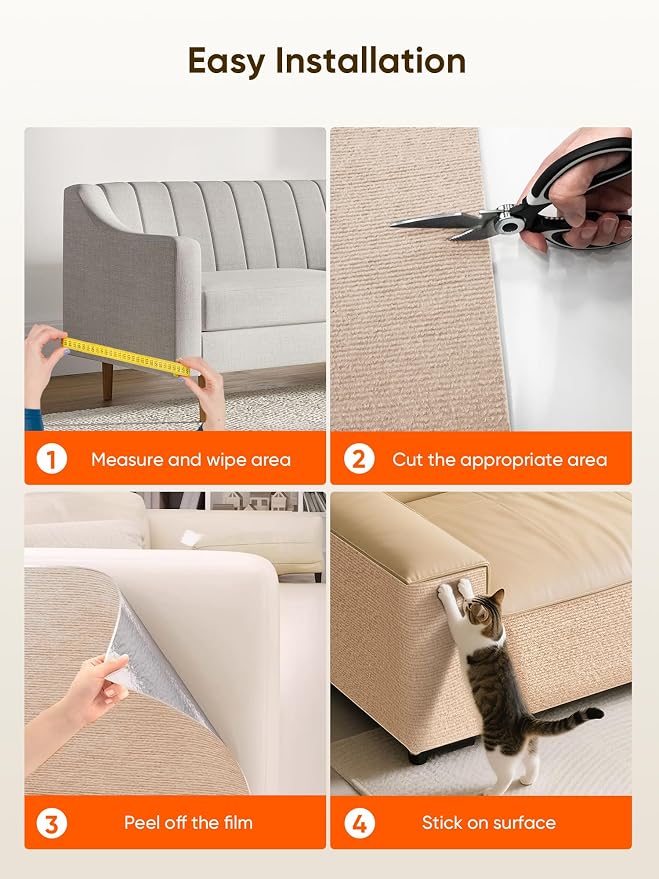 Easy Installation

1 Measure and wipe area

2 Cut the appropriate area

3 Peel off the film

4 Stick on surface