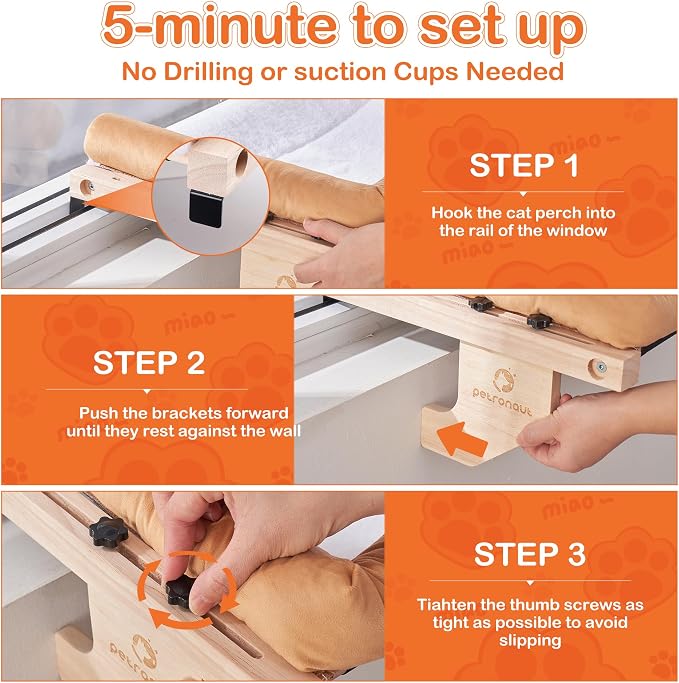 5-minute to set up

No Drilling or suction Cups Needed

miao ~

STEP 1

Hook the cat perch into the rail of the window

miao ~

miao ~

STEP 2

Push the brackets forward until they rest against the wall

petronaut

miao ~

STEP 3

Tiahten the thumb screws as tight as possible to avoid slipping

petronaut