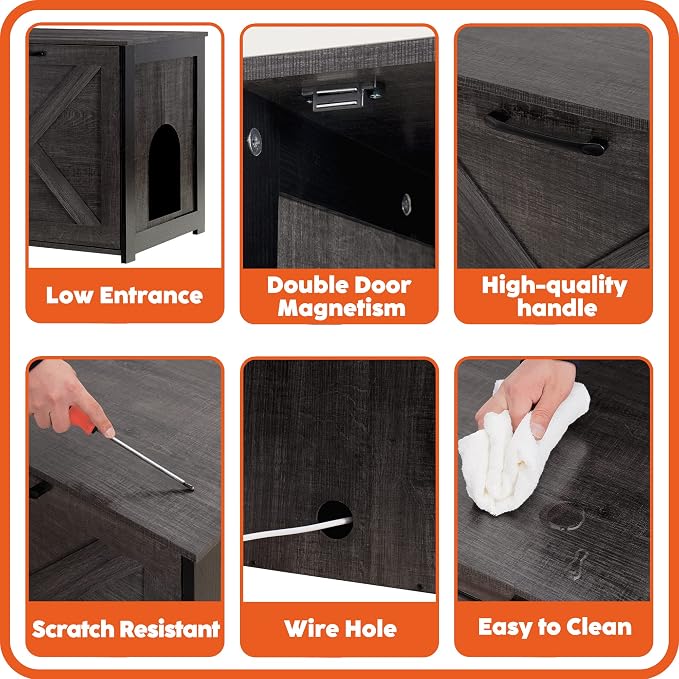 Low Entrance

Double Door Magnetism

High-quality handle

Scratch Resistant

Wire Hole

Easy to Clean