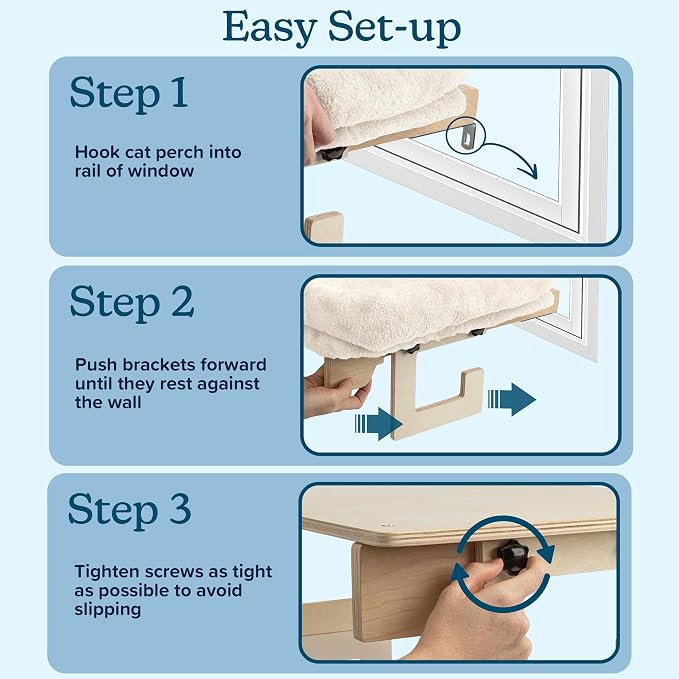 Easy Set-up

Step 1

Hook cat perch into rail of window

Step 2

Push brackets forward until they rest against the wall

Step 3

Tighten screws as tight as possible to avoid slipping