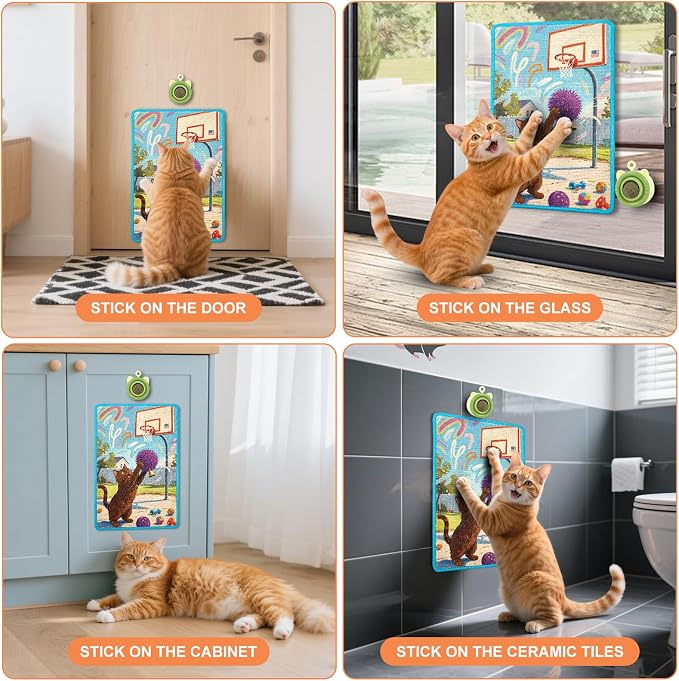 STICK ON THE DOOR

STICK ON THE GLASS

STICK ON THE CABINET

STICK ON THE CERAMIC TILES